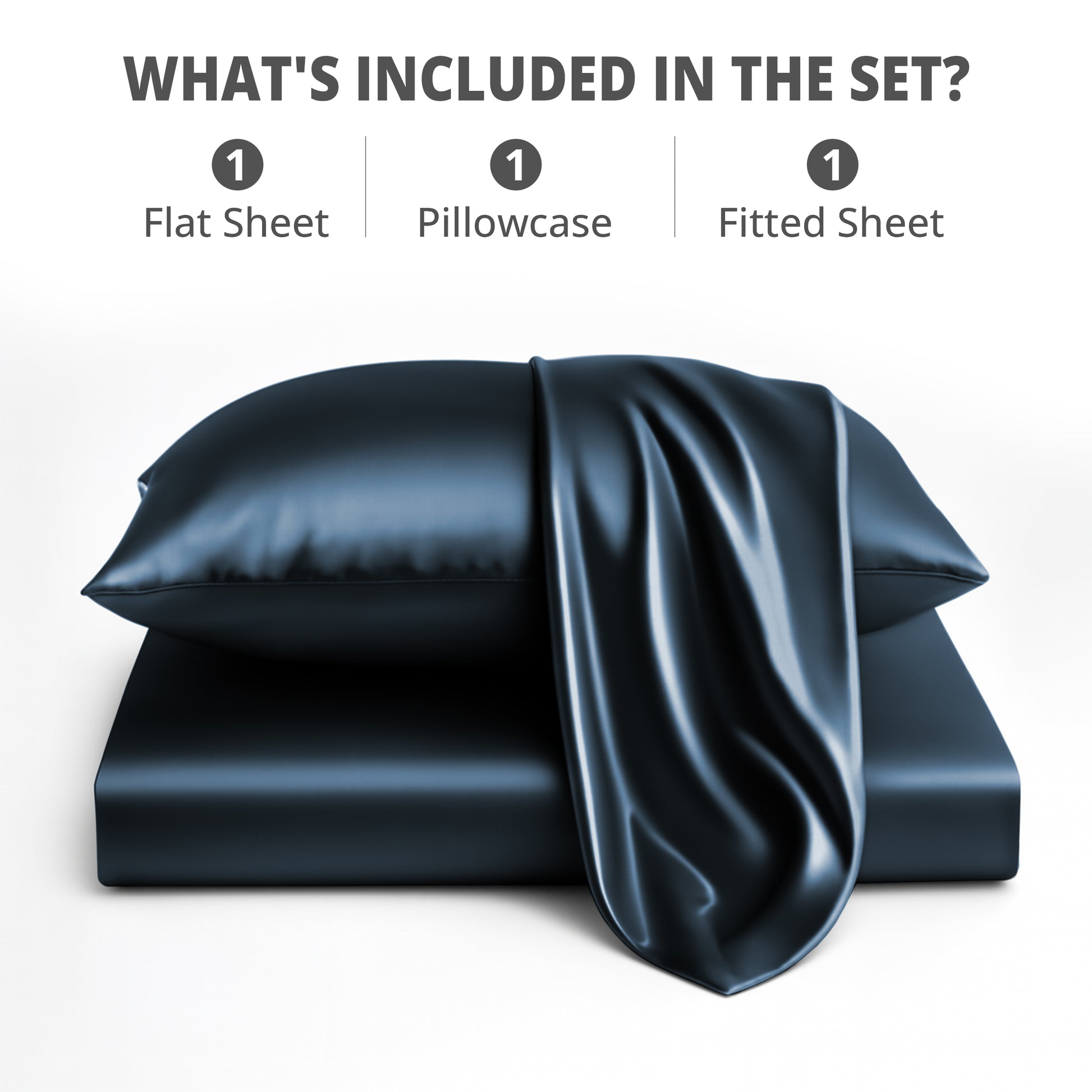 WHAT'S INCLUDED IN THE SET?

1
Flat Sheet

1
Pillowcase

1
Fitted Sheet