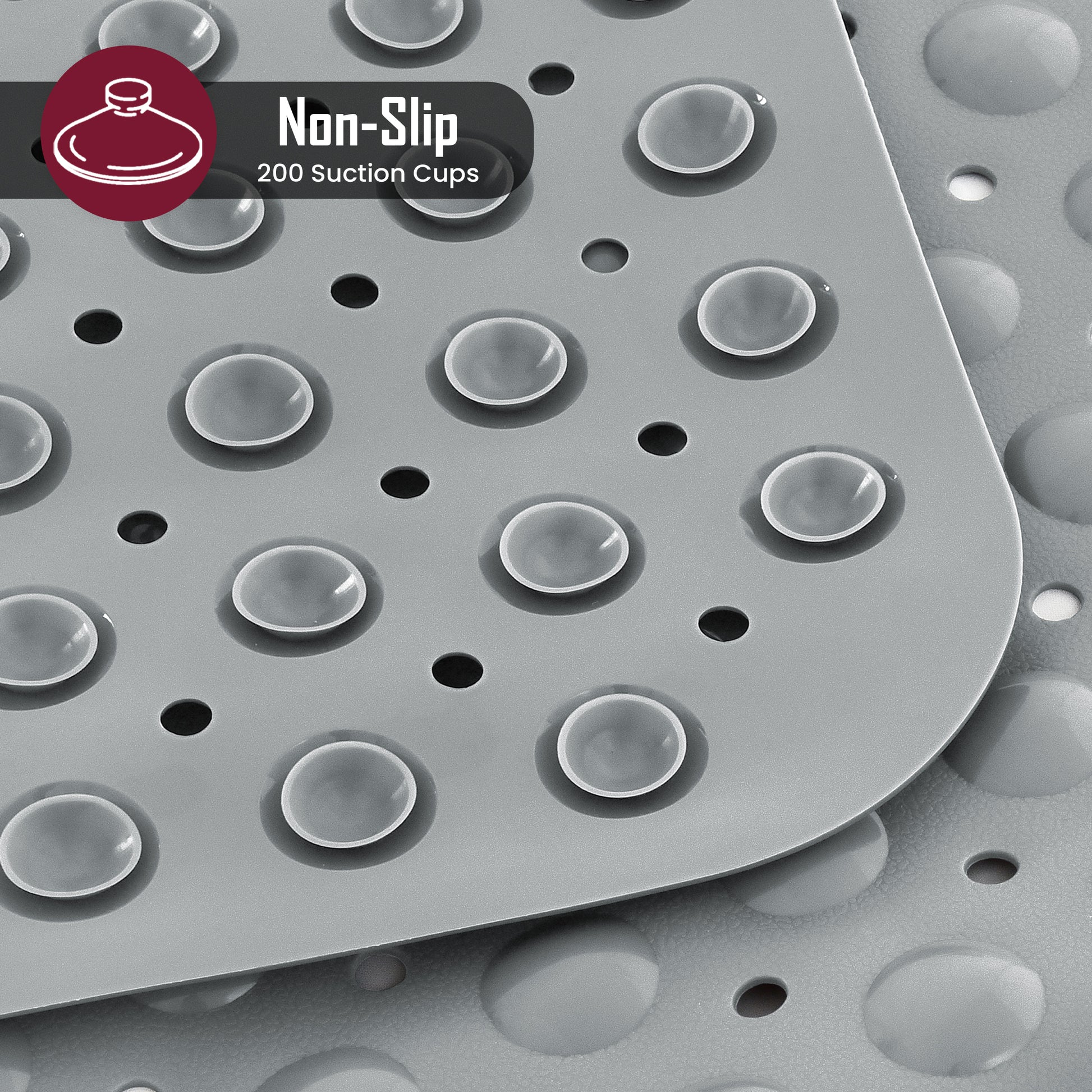 Non-Slip
200 Suction Cups