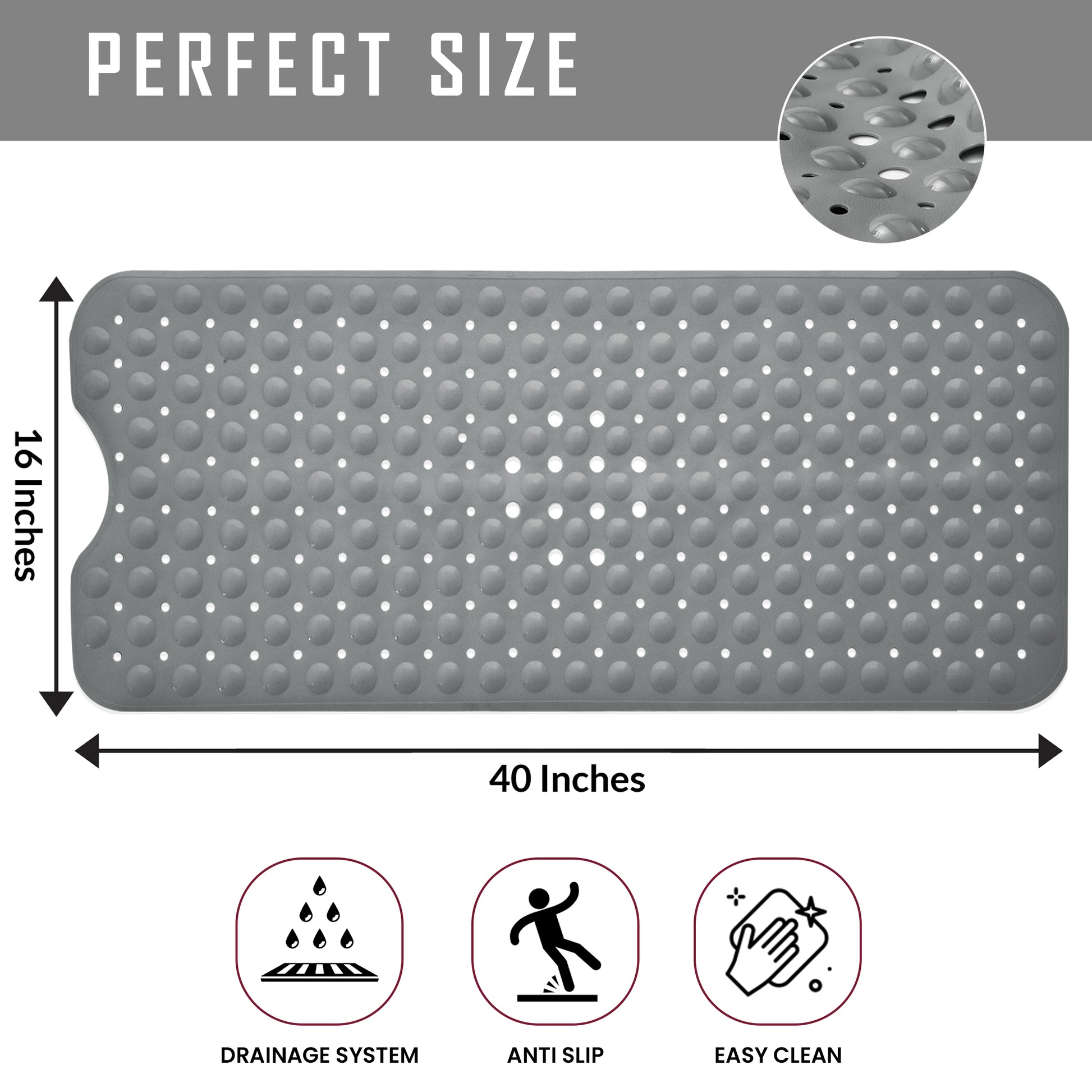 PERFECT SIZE

16 Inches

40 Inches

DRAINAGE SYSTEM

ANTI SLIP

EASY CLEAN