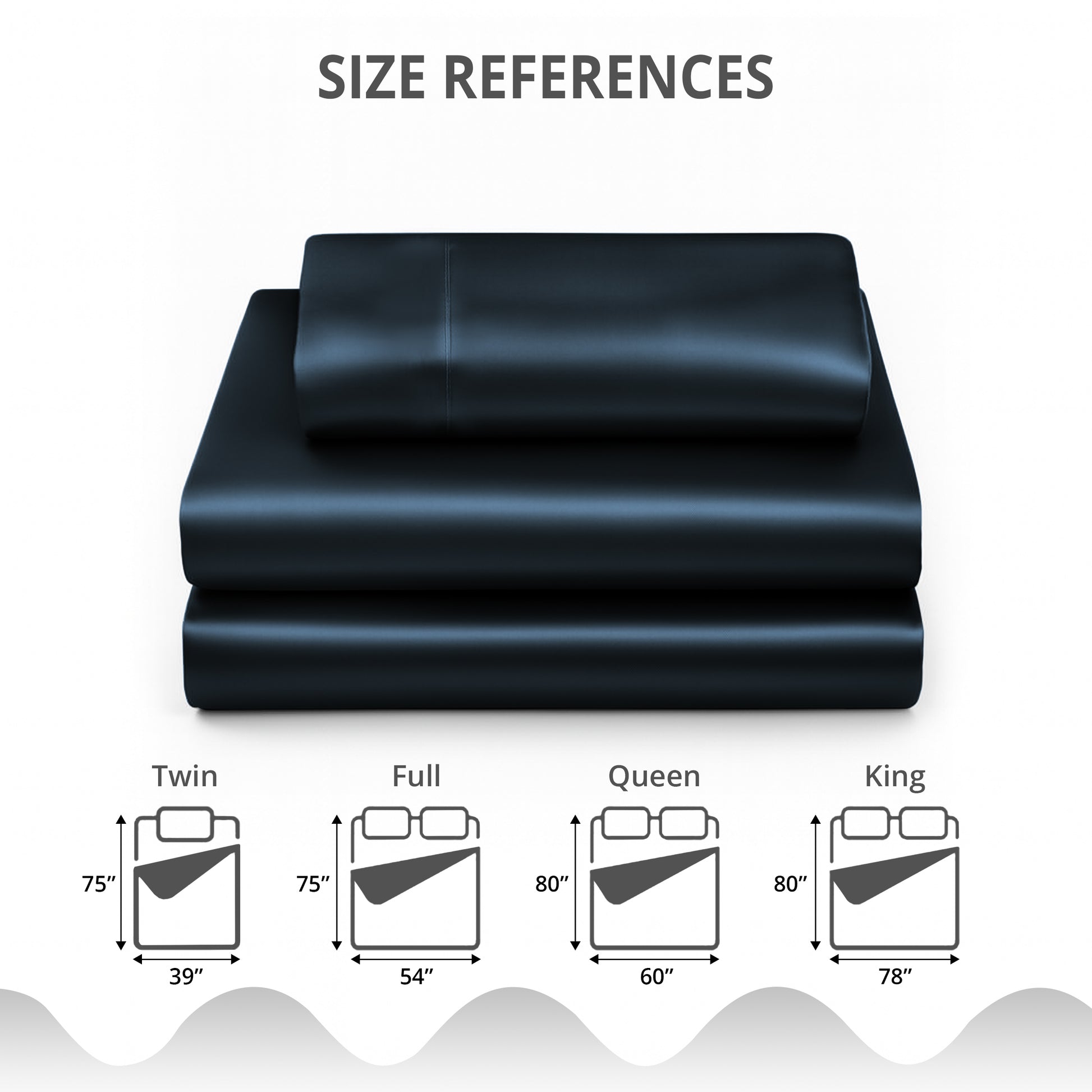 SIZE REFERENCES

Twin

75″

39″

Full

75″

54″

Queen

80″

60″

King

80″

78″