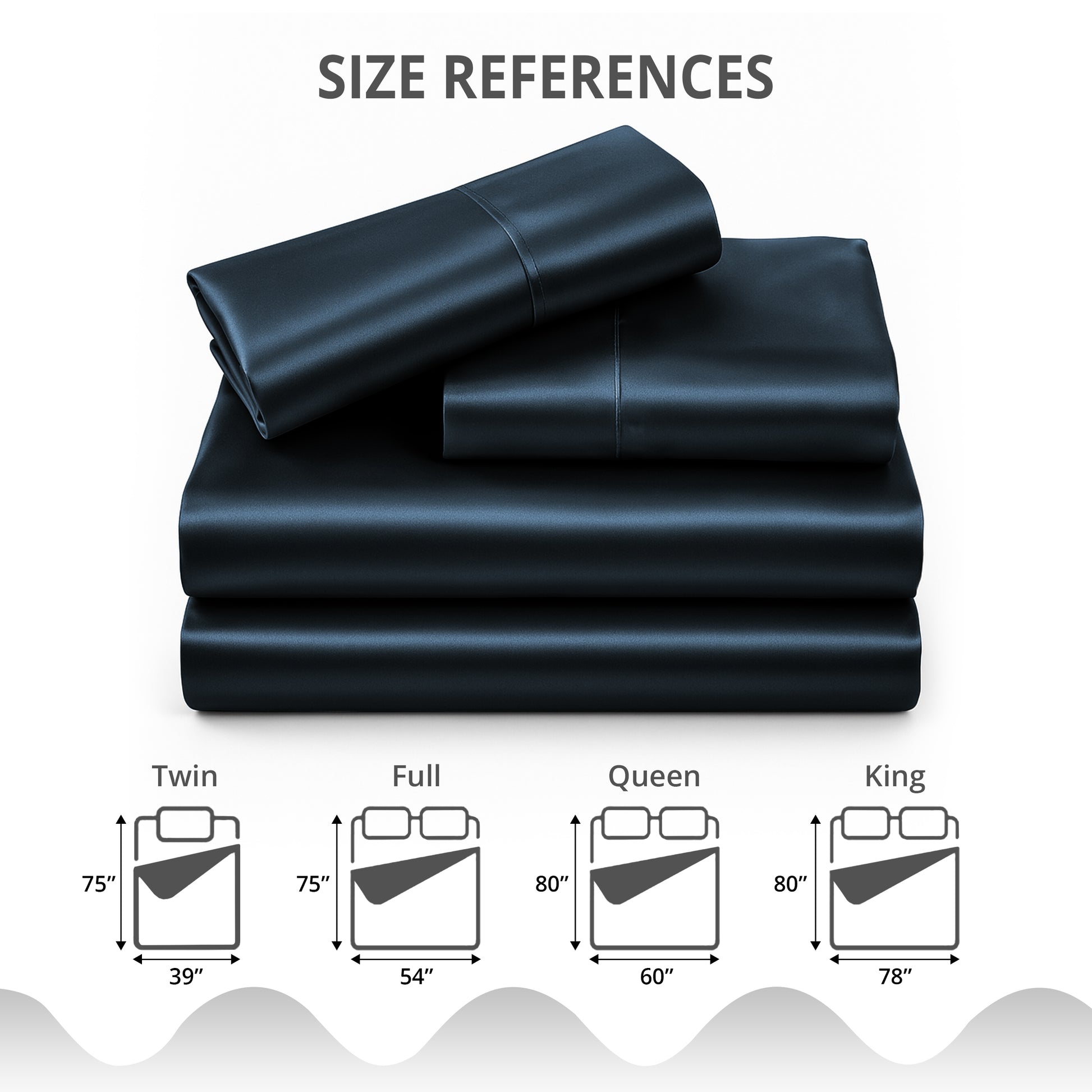 SIZE REFERENCES

Twin

75″

39″

Full

75″

54″

Queen

80″

60″

King

80″

78″