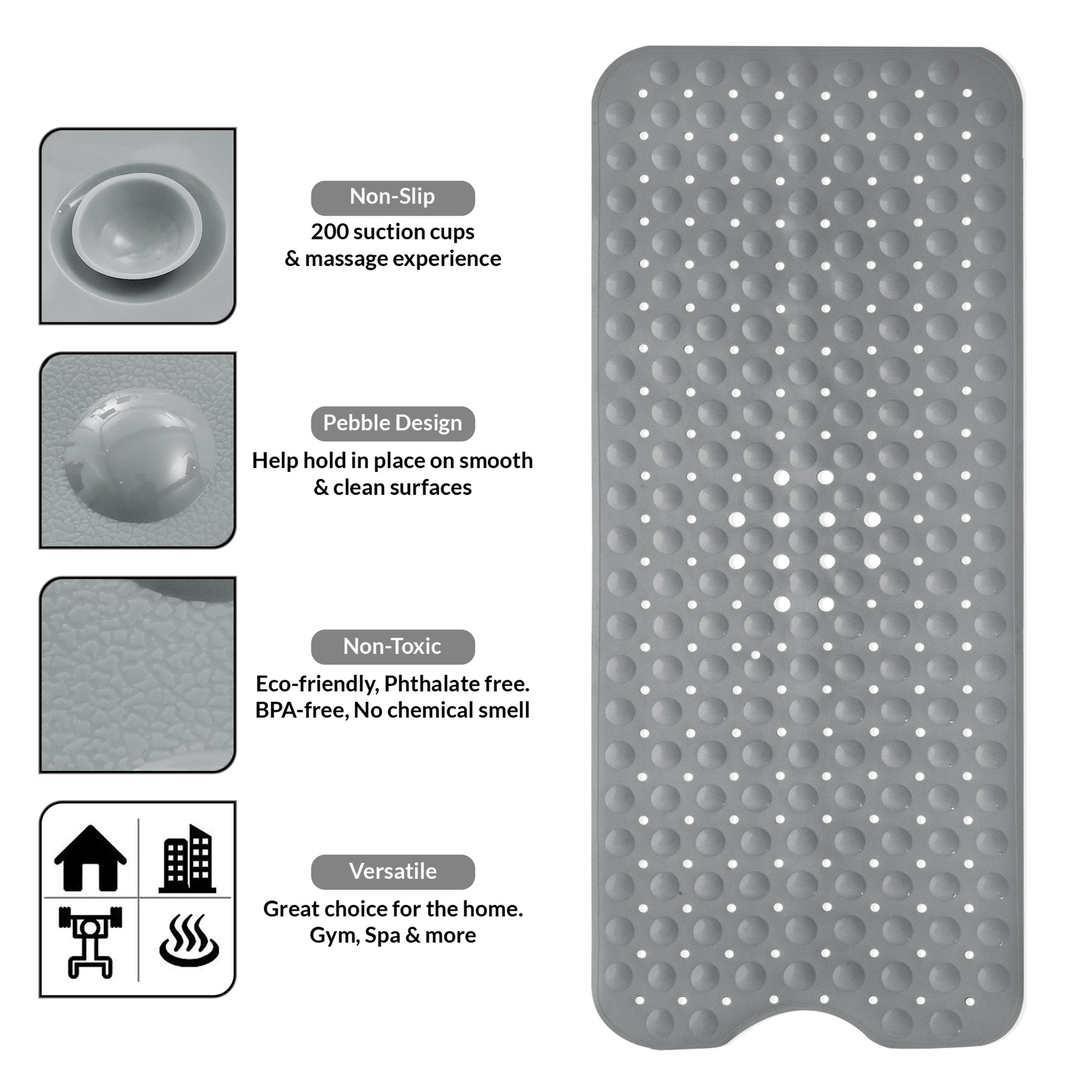 Non-Slip
200 suction cups & massage experience

Pebble Design
Help hold in place on smooth & clean surfaces

Non-Toxic
Eco-friendly, Phthalate free. BPA-free, No chemical smell

Versatile
Great choice for the home. Gym, Spa & more