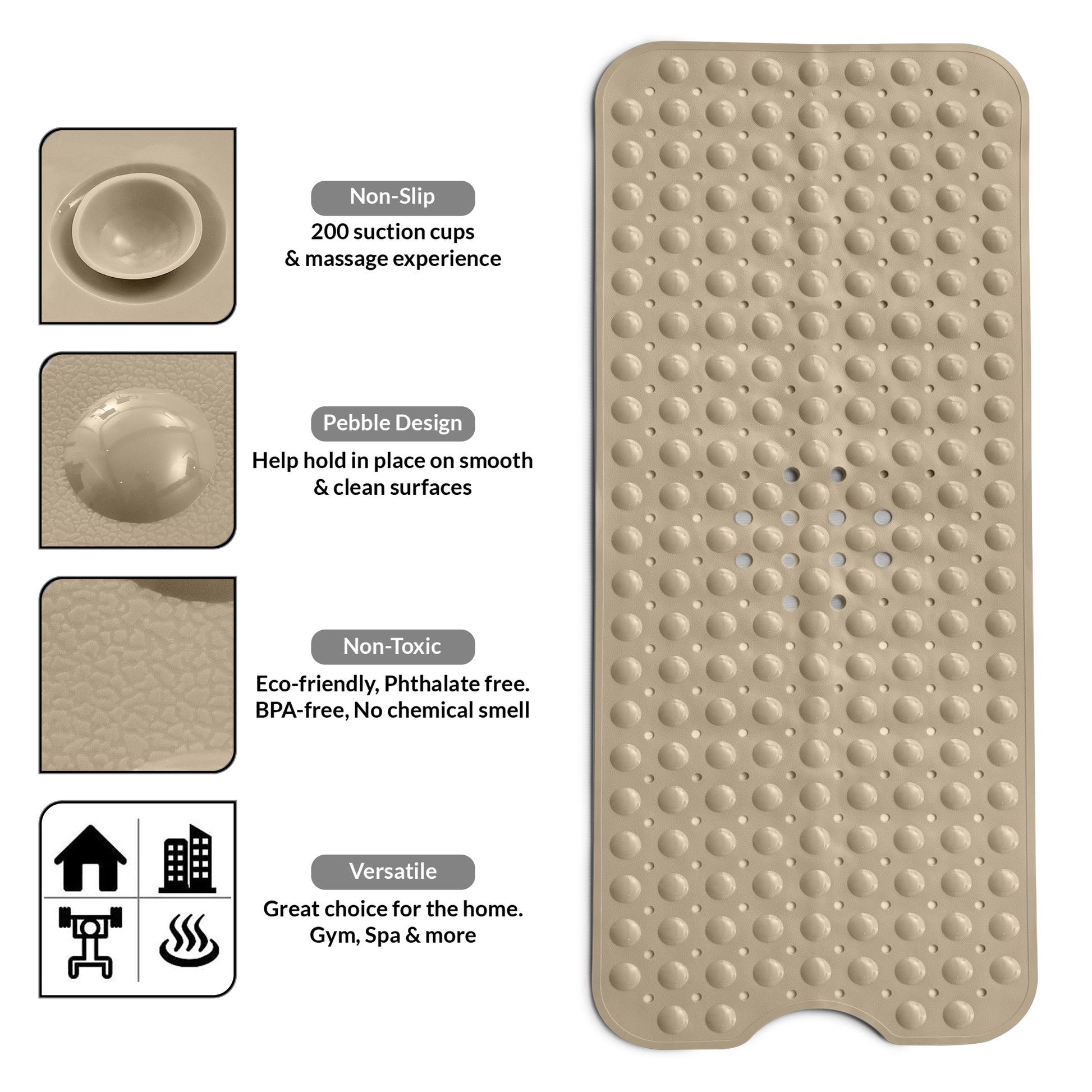 Non-Slip
200 suction cups
& massage experience

Pebble Design
Help hold in place on smooth
& clean surfaces

Non-Toxic
Eco-friendly, Phthalate free.
BPA-free, No chemical smell

Versatile
Great choice for the home.
Gym, Spa & more