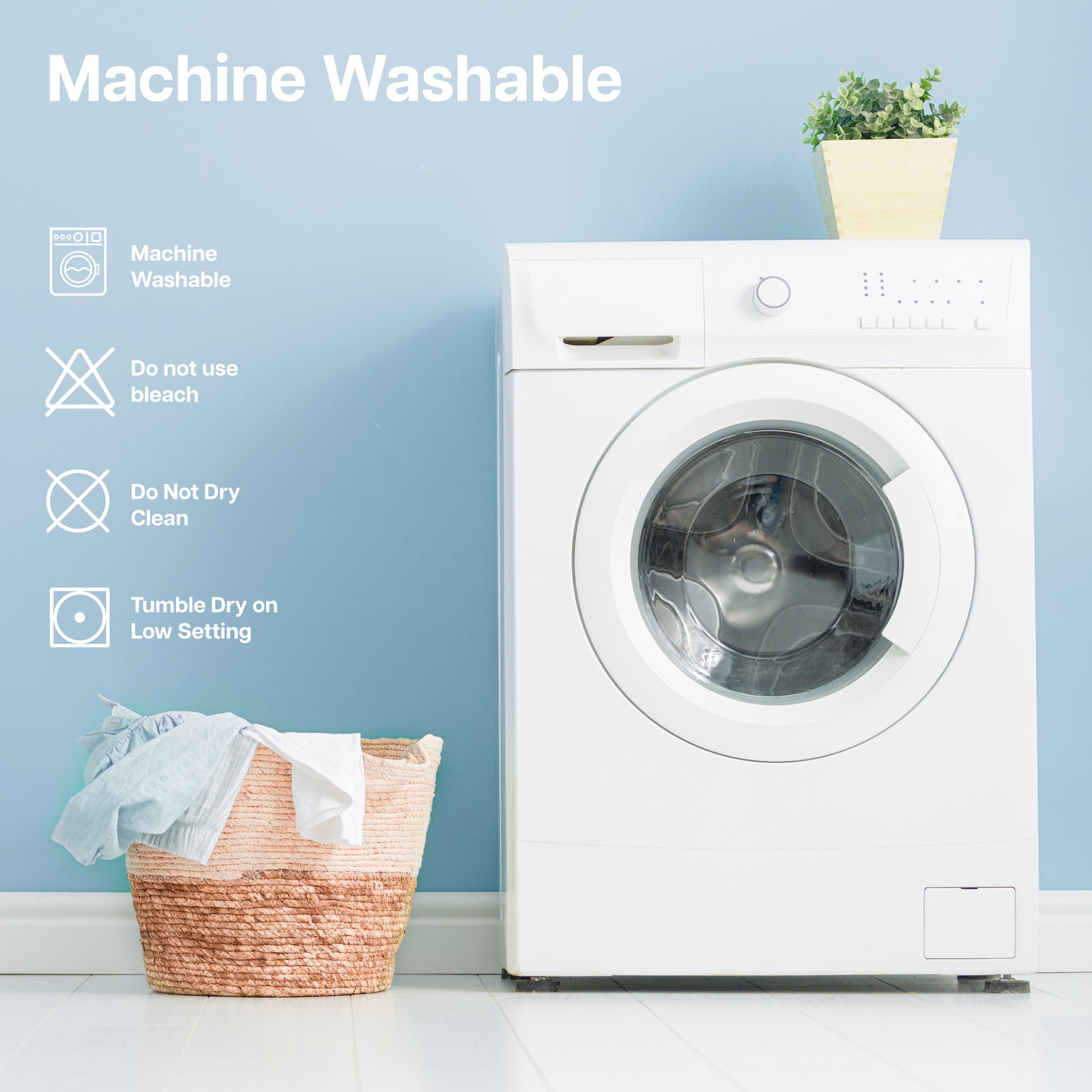 Machine Washable

Machine Washable

Do not use bleach

Do Not Dry Clean

Tumble Dry on Low Setting