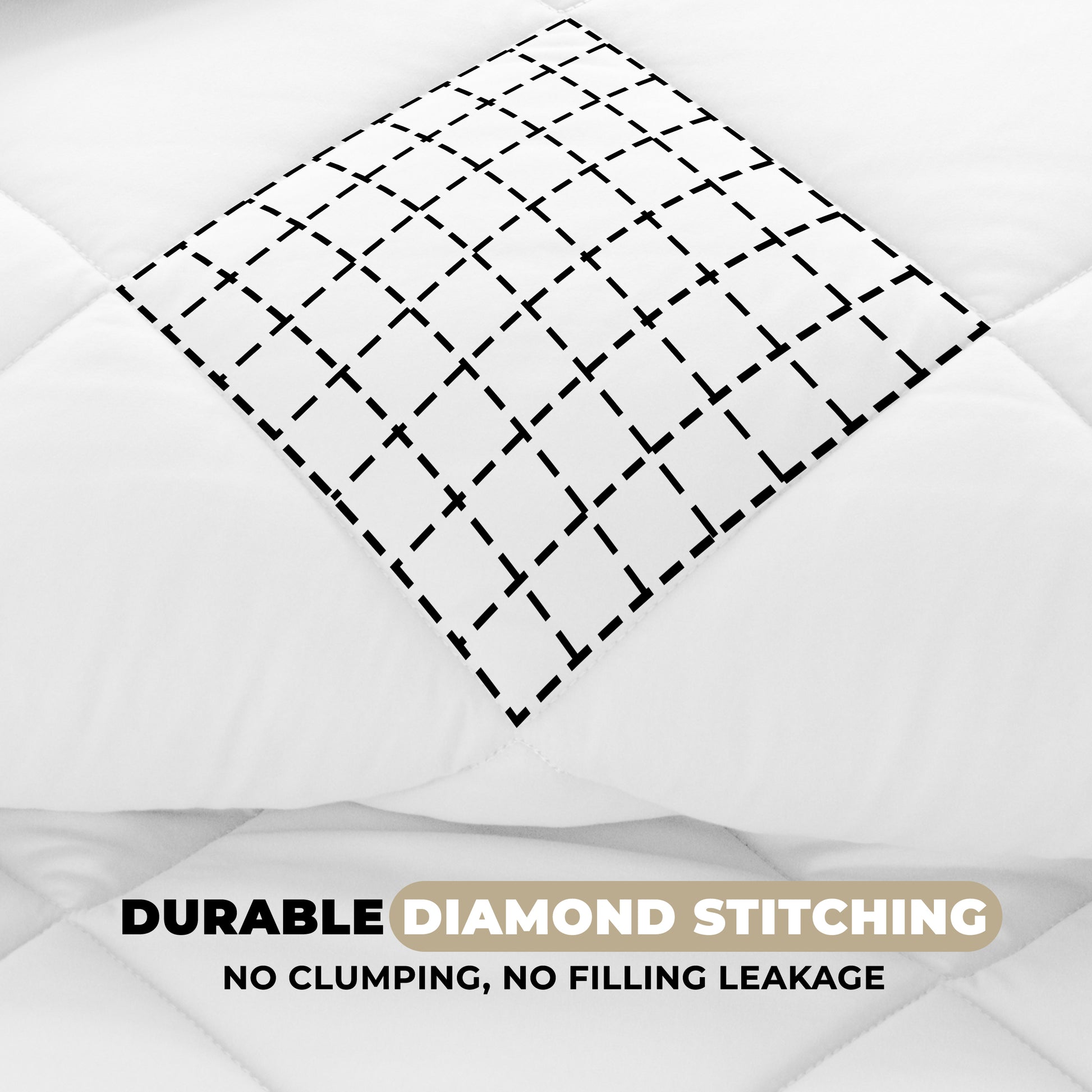 DURABLE DIAMOND STITCHING

NO CLUMPING, NO FILLING LEAKAGE