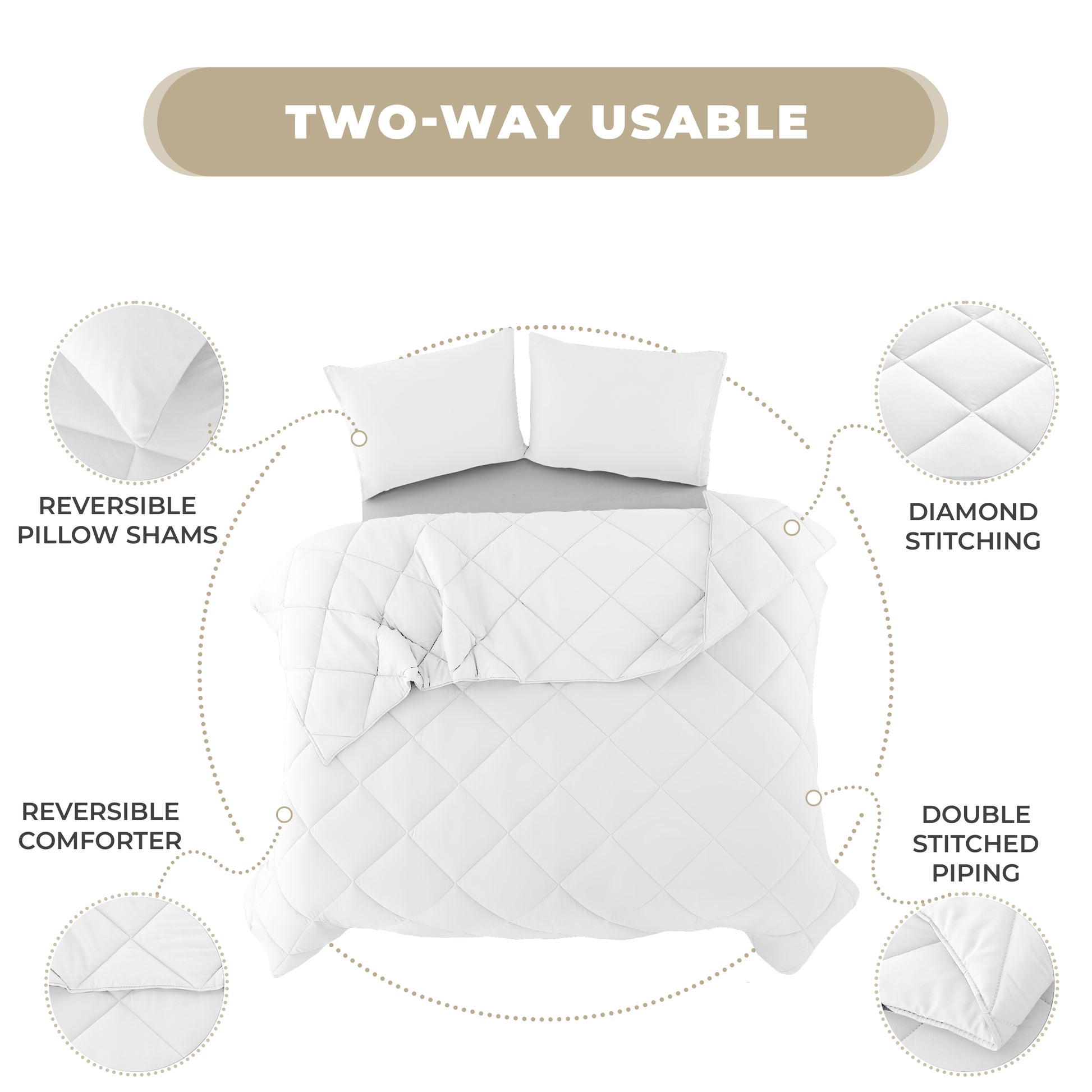 TWO-WAY USABLE

REVERSIBLE PILLOW SHAMS

DIAMOND STITCHING

REVERSIBLE COMFORTER

DOUBLE STITCHED PIPING