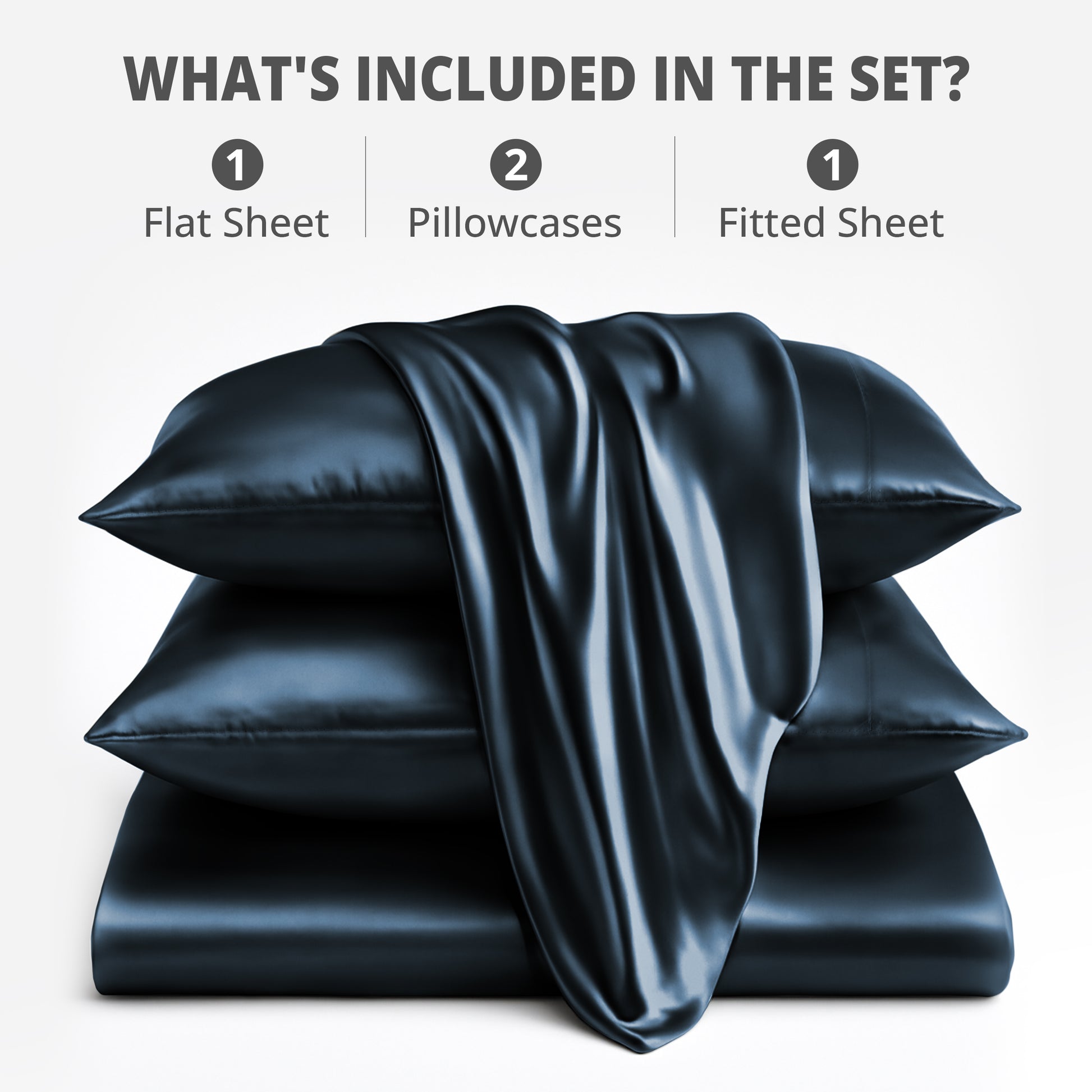 WHAT'S INCLUDED IN THE SET?

1
Flat Sheet

2
Pillowcases

1
Fitted Sheet