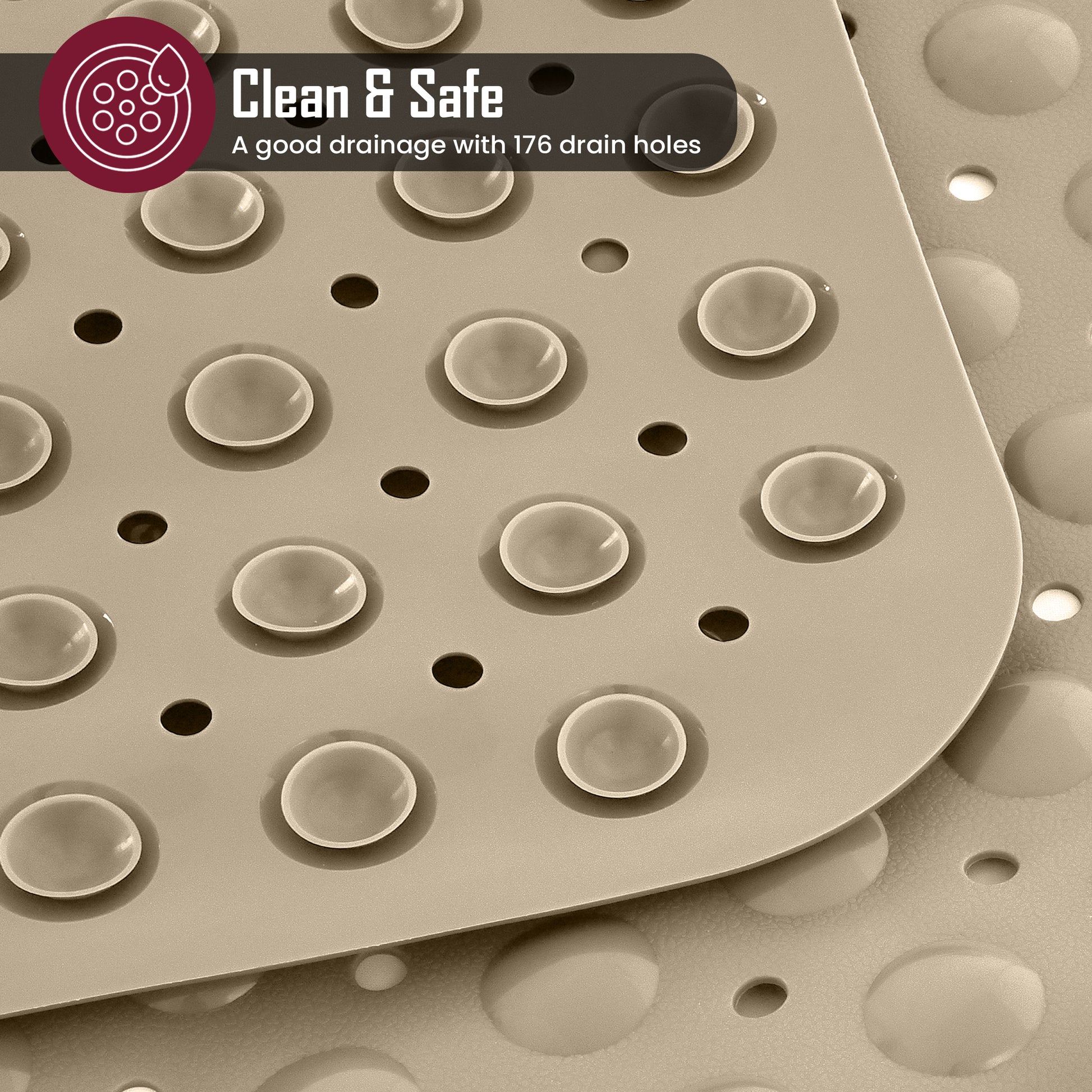 Clean & Safe
A good drainage with 176 drain holes