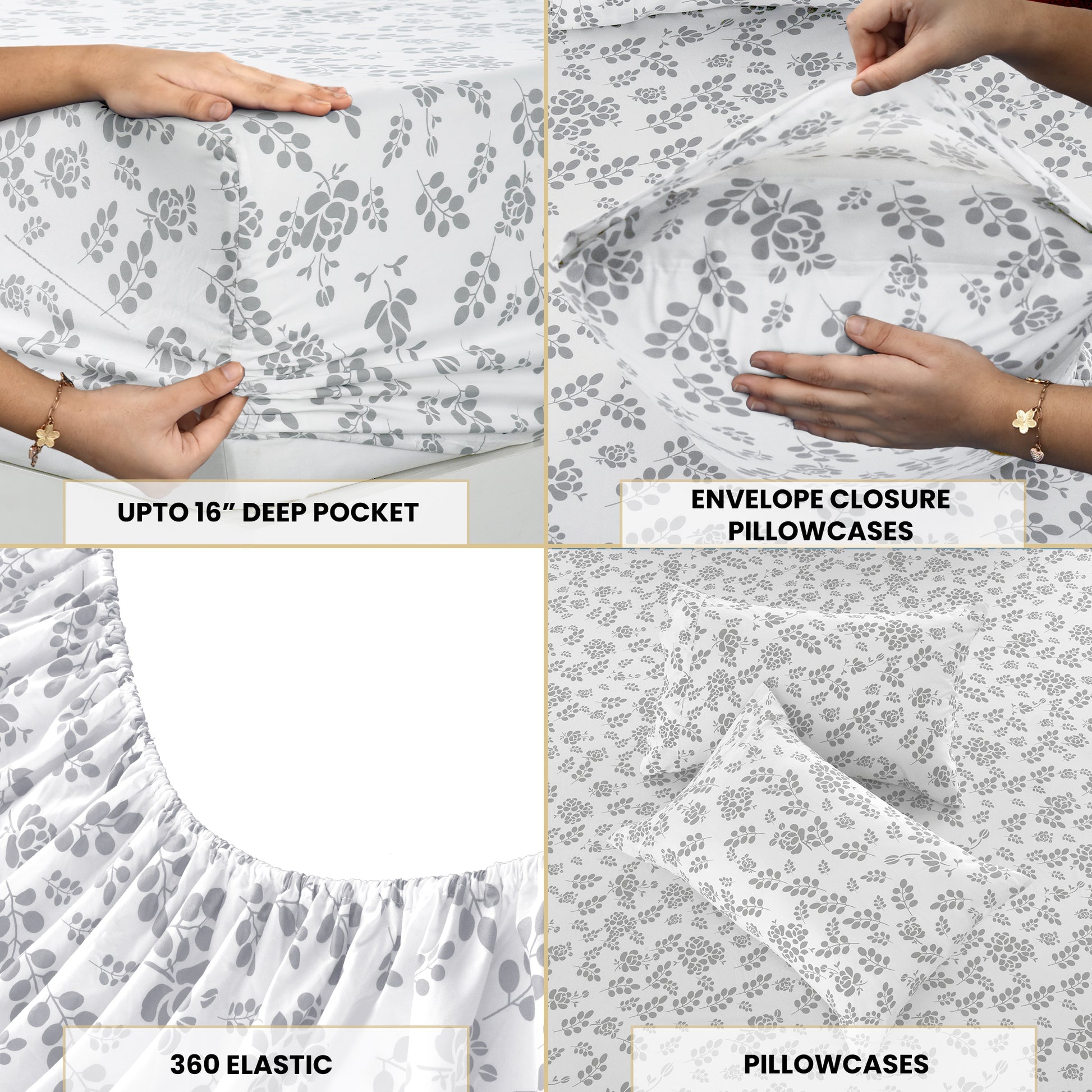 UPTO 16” DEEP POCKET

ENVELOPE CLOSURE PILLOWCASES

360 ELASTIC

PILLOWCASES