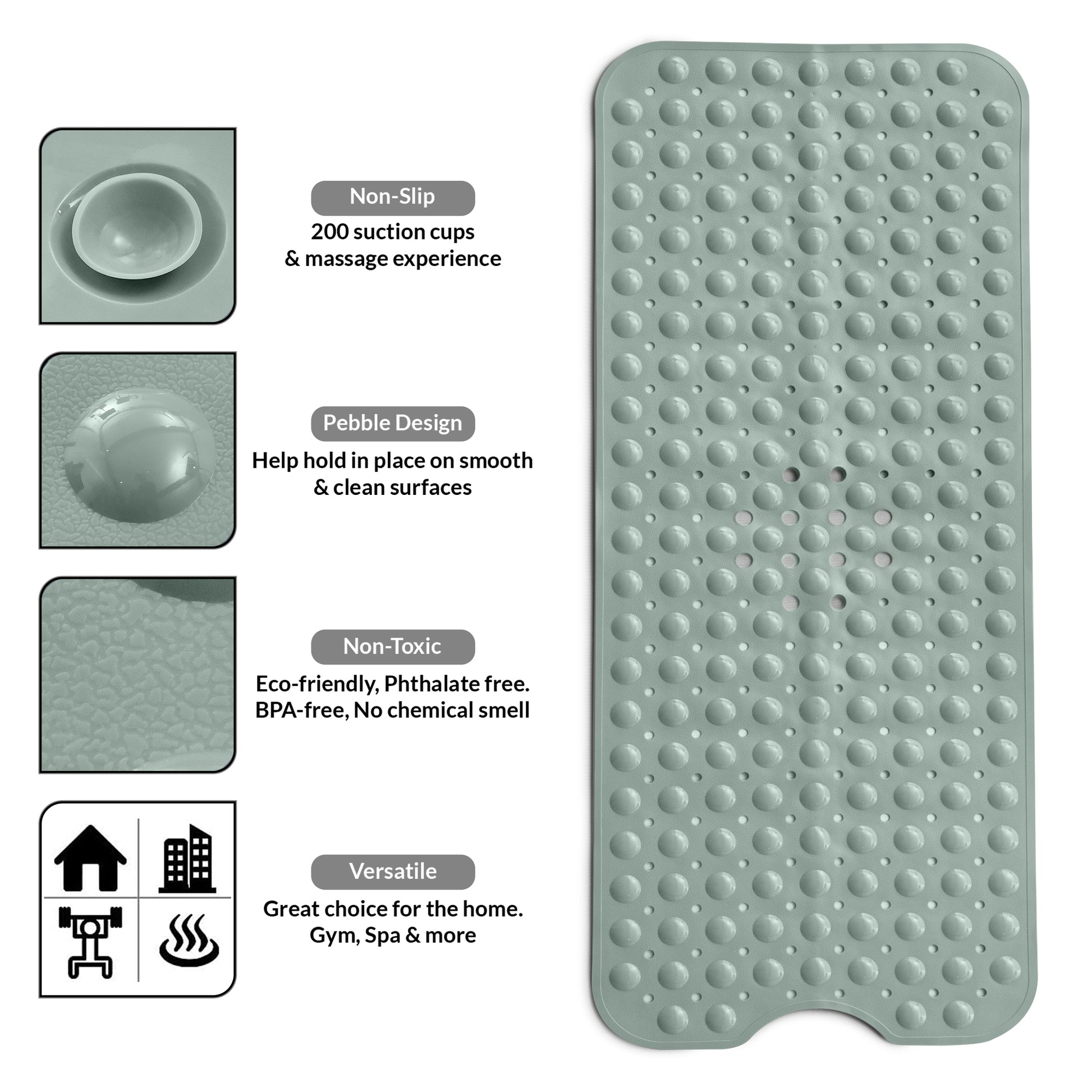 Non-Slip
200 suction cups
& massage experience

Pebble Design
Help hold in place on smooth
& clean surfaces

Non-Toxic
Eco-friendly, Phthalate free.
BPA-free, No chemical smell

Versatile
Great choice for the home.
Gym, Spa & more