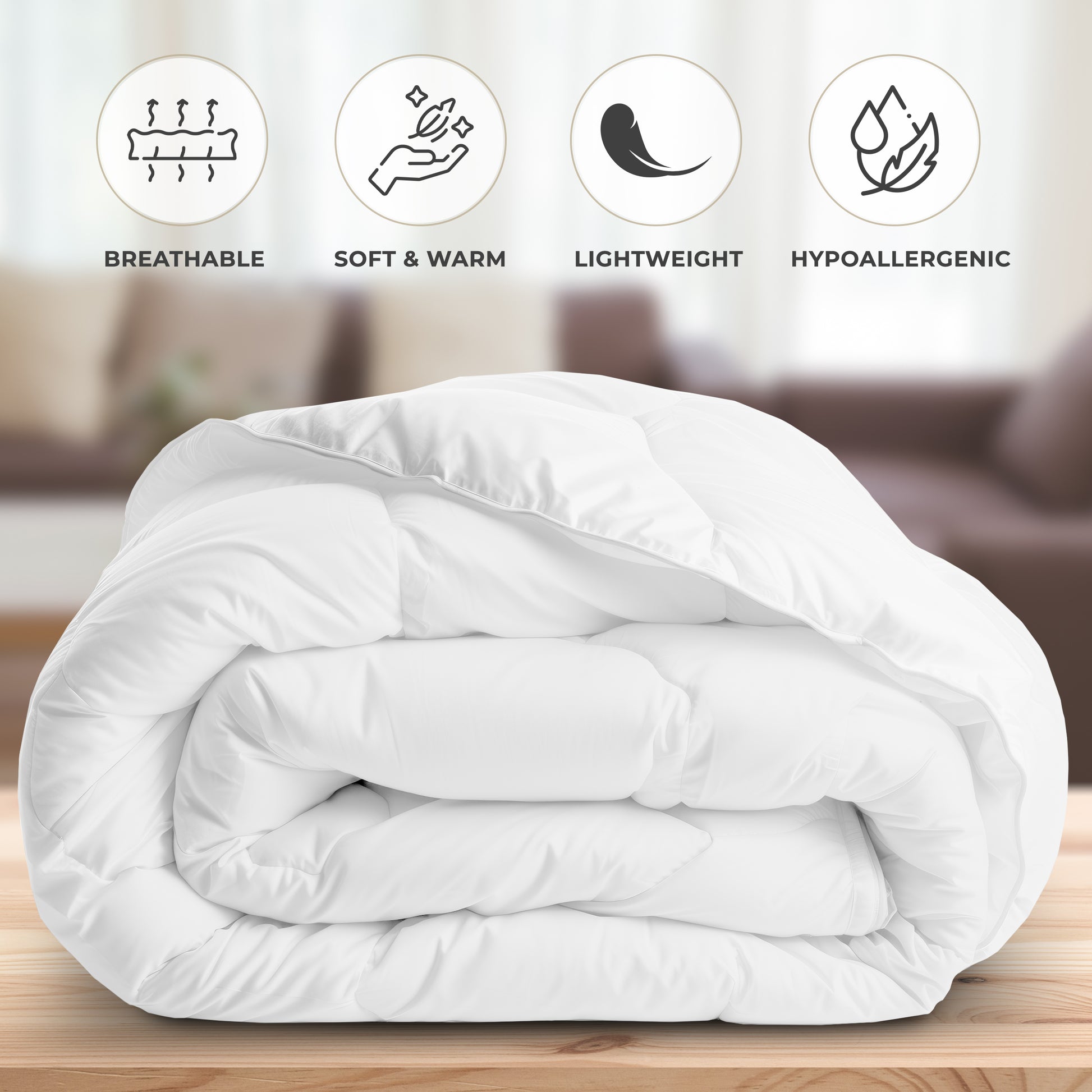 BREATHABLE

SOFT & WARM

LIGHTWEIGHT

HYPOALLERGENIC