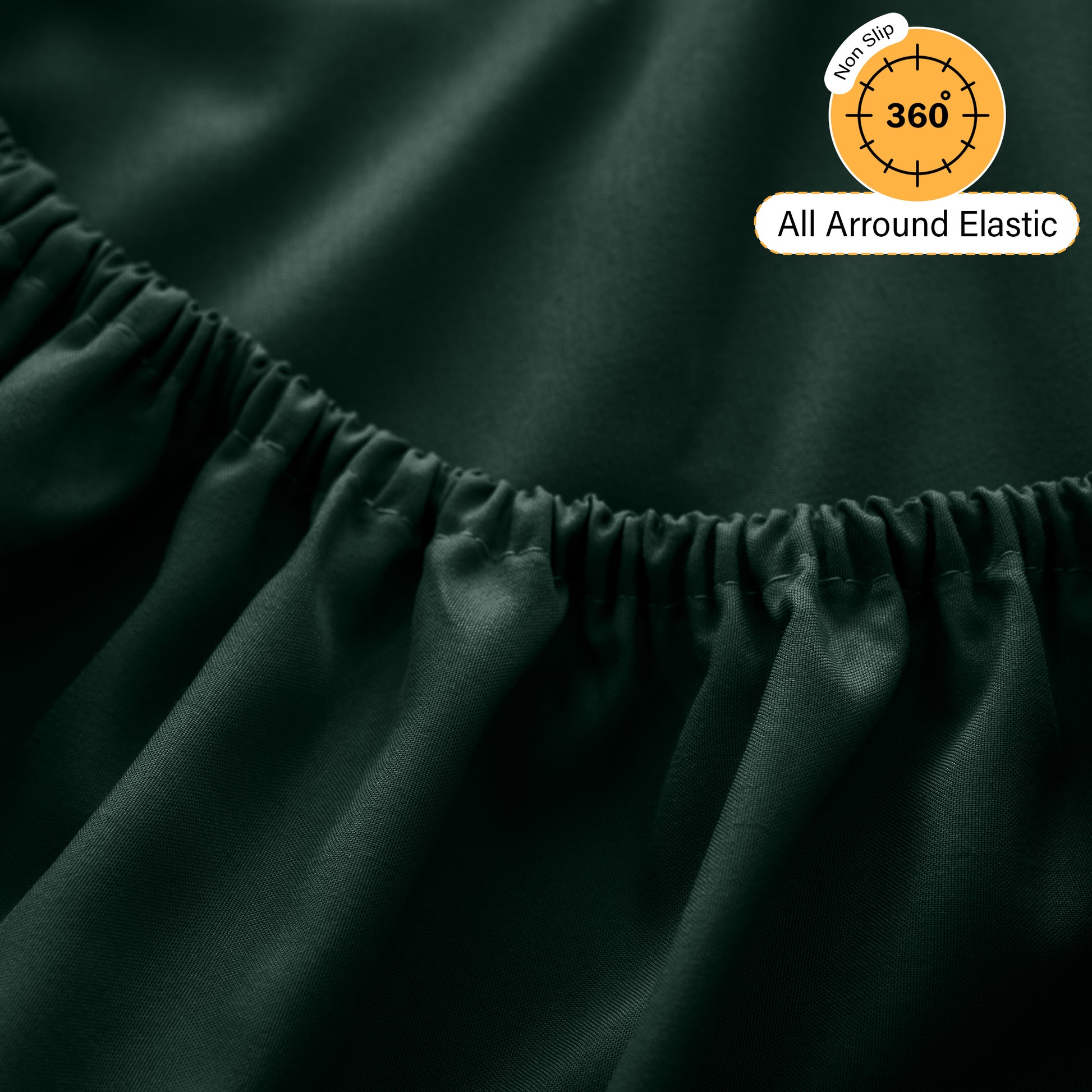 Non Slip

360°

All Arround Elastic