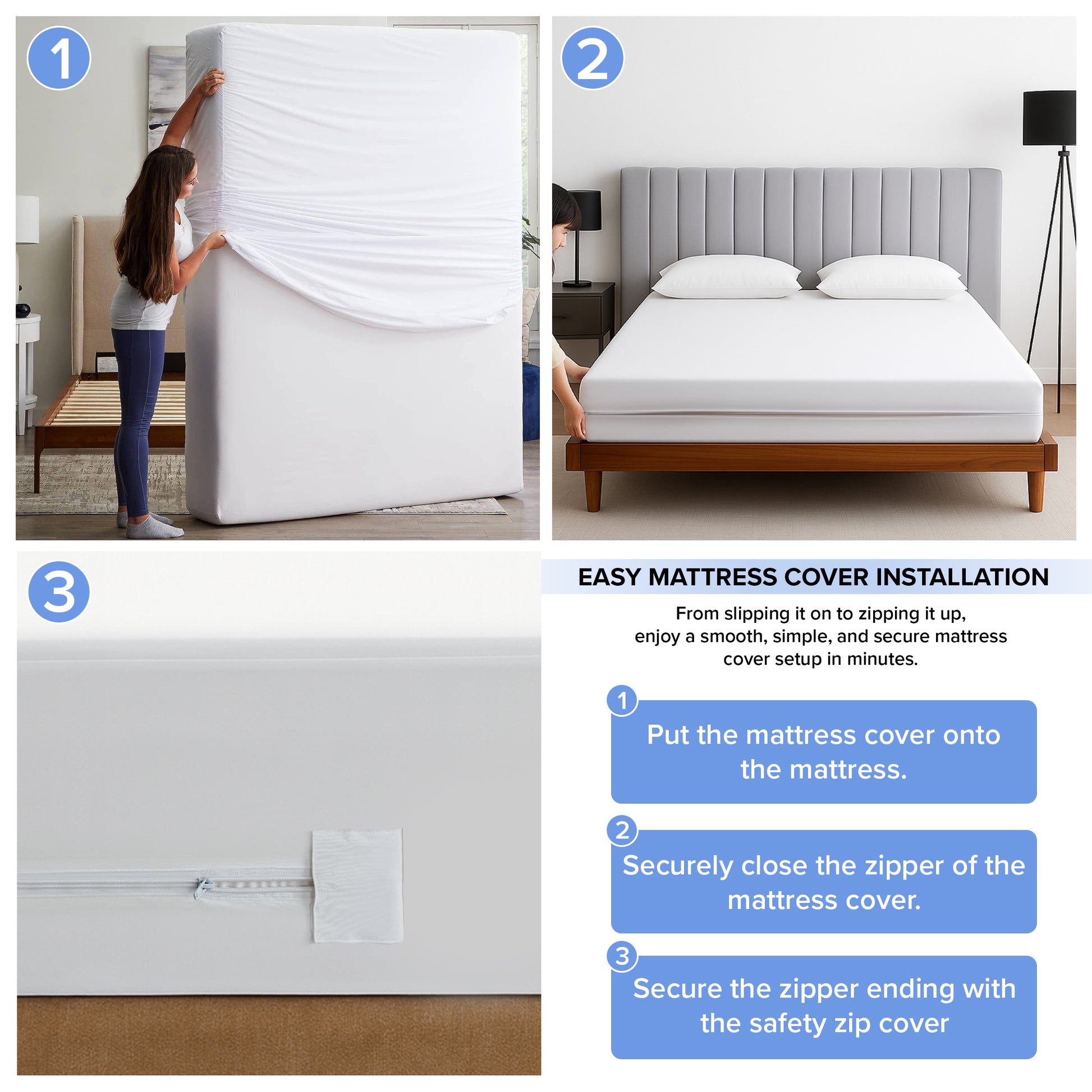 1

2

3

EASY MATTRESS COVER INSTALLATION

From slipping it on to zipping it up, enjoy a smooth, simple, and secure mattress cover setup in minutes.

1
Put the mattress cover onto the mattress.

2
Securely close the zipper of the mattress cover.

3
Secure the zipper ending with the safety zip cover